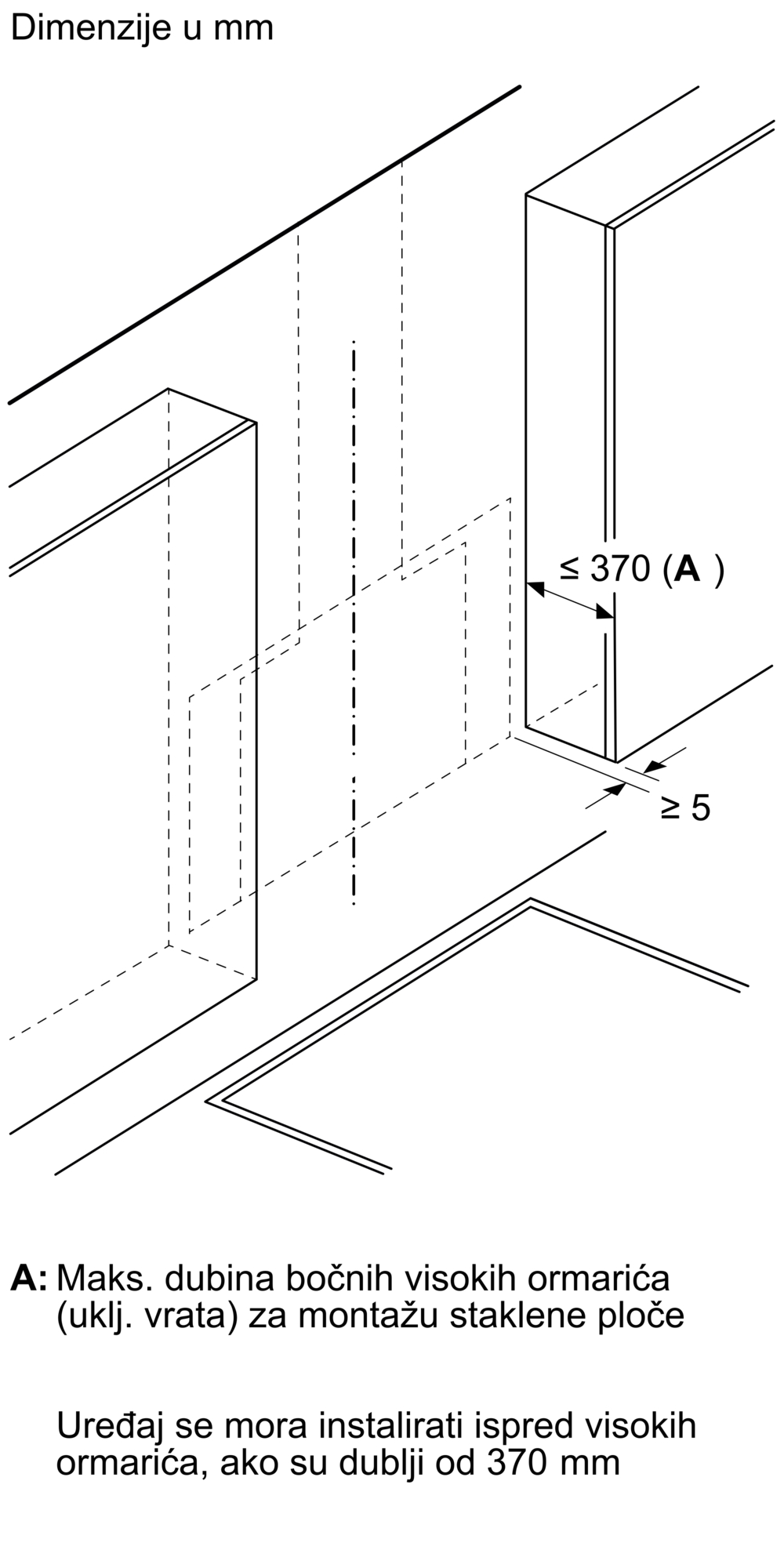 Dimenzije u mm

≤ 370 (A )

≥ 5

A: Maks. dubina bočnih visokih ormarića (uklj. vrata) za montažu staklene ploče

Uređaj se mora instalirati ispred visokih ormarića, ako su dublji od 370 mm