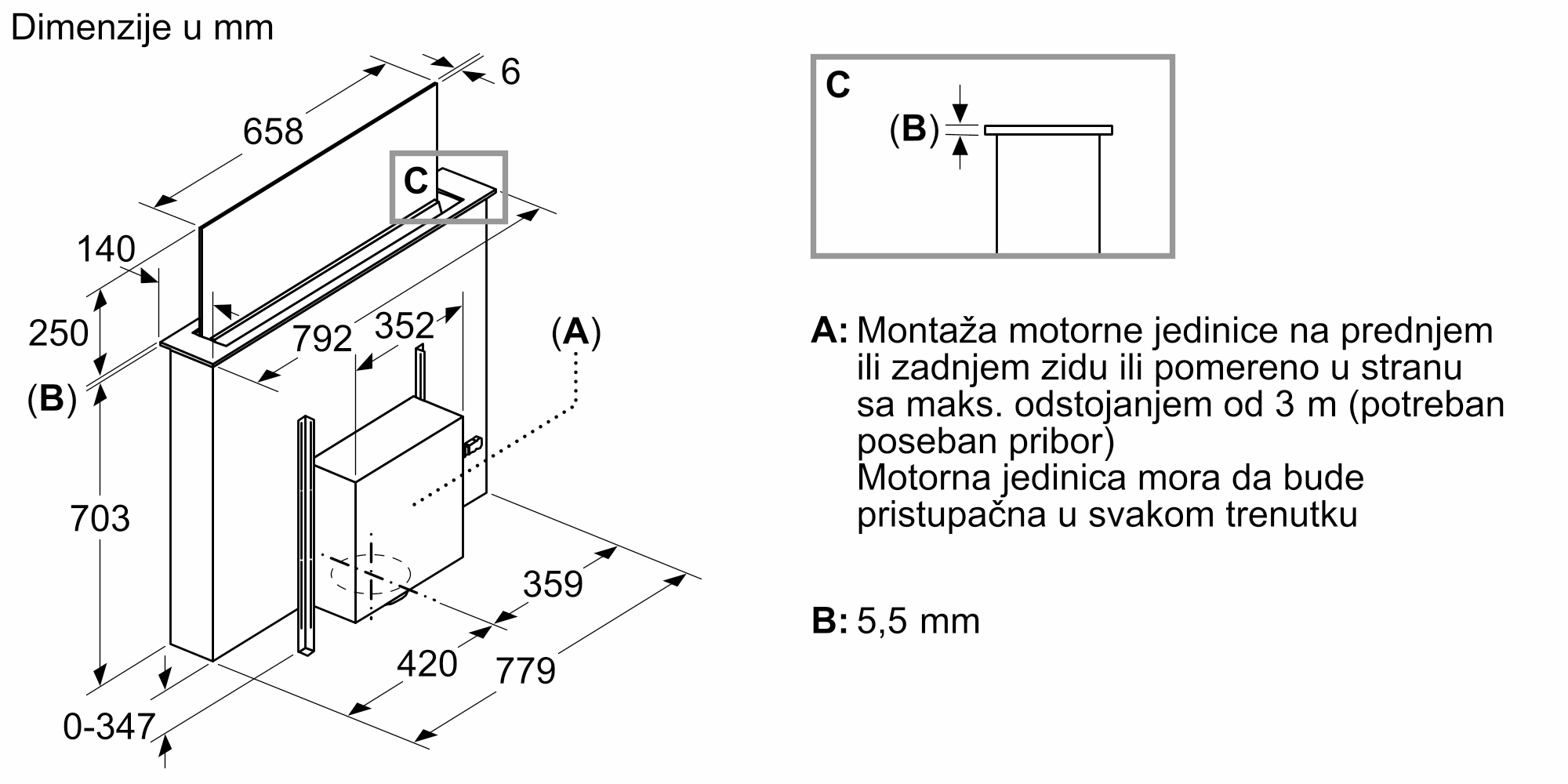 Dimenzije u mm

6

658

C

140

250

792

352

(A)

(B)

703

359

420

779

0-347

C

(B)

A: Montaža motorne jedinice na prednjem ili zadnjem zidu ili pomereno u stranu sa maks. odstojanjem od 3 m (potreban poseban pribor)
Motorna jedinica mora da bude pristupačna u svakom trenutku

B: 5,5 mm