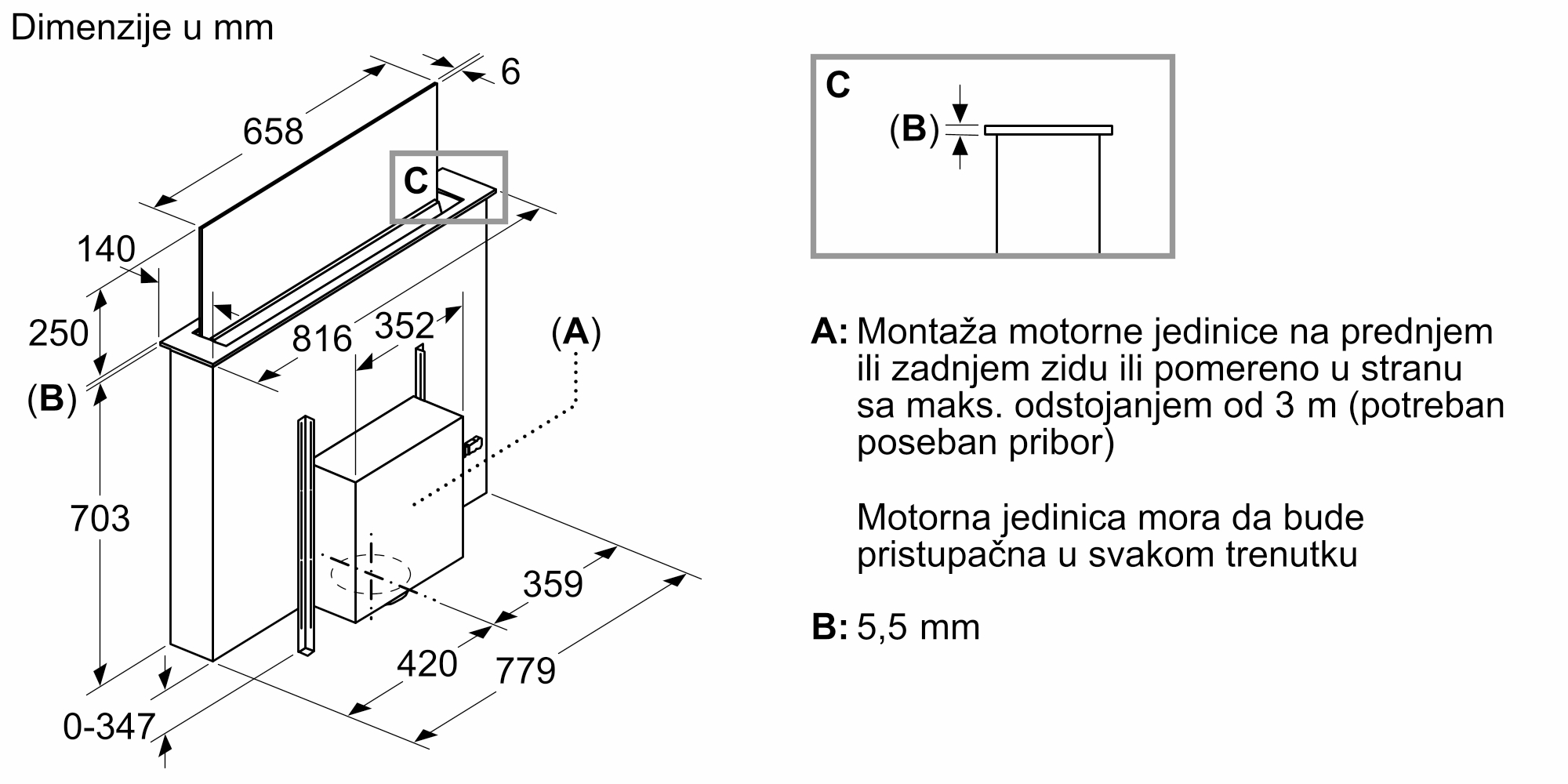 Dimenzije u mm

6
658
C
140
250
816
352
(A)
(B)
703
359
420
779
0-347

C
(B)

A: Montaža motorne jedinice na prednjem ili zadnjem zidu ili pomereno u stranu sa maks. odstojanjem od 3 m (potreban poseban pribor)

Motorna jedinica mora da bude pristupačna u svakom trenutku

B: 5,5 mm