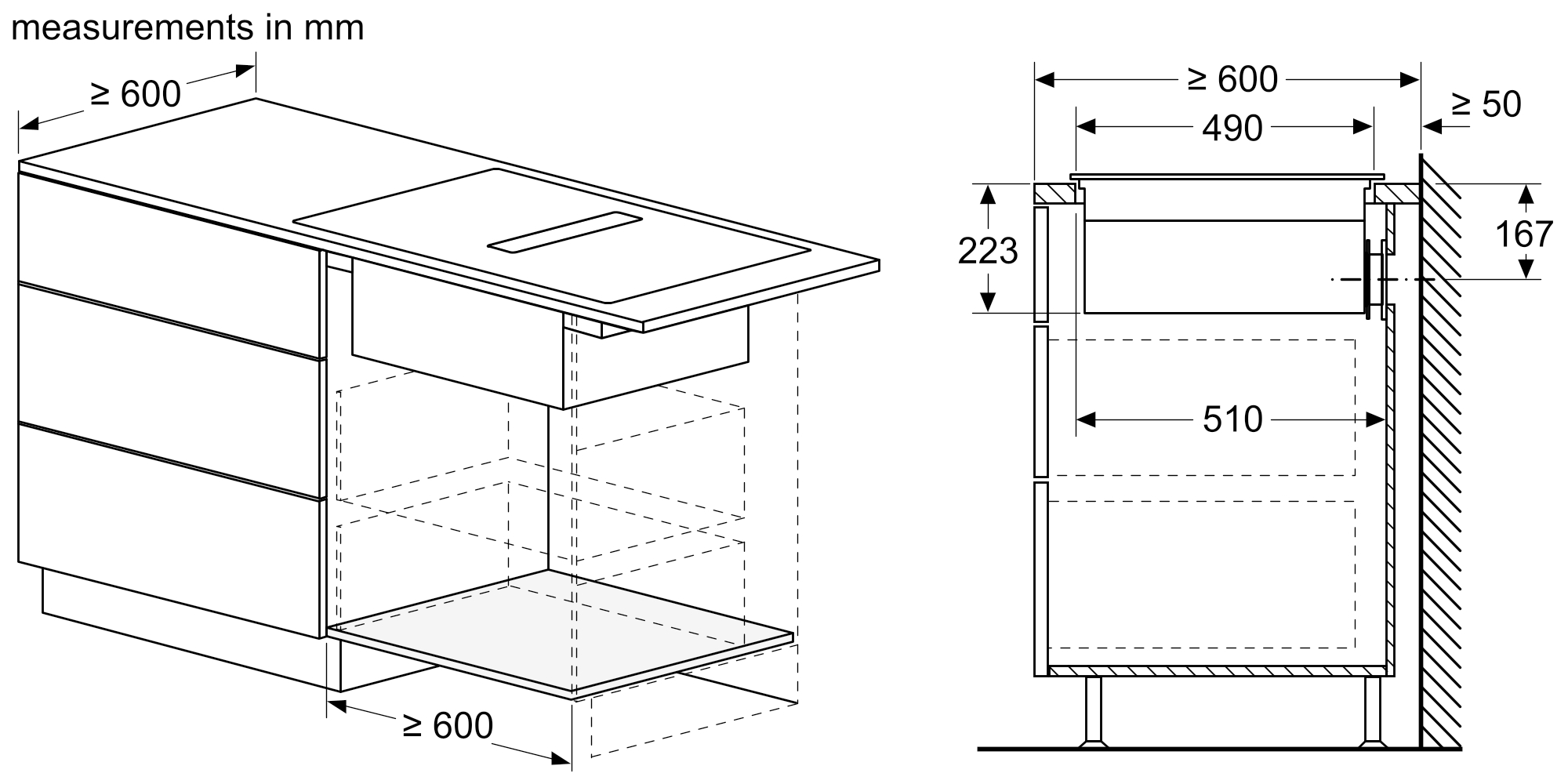 measurements in mm

≥ 600

≥ 600

≥ 600

≥ 50

490

223

167

510