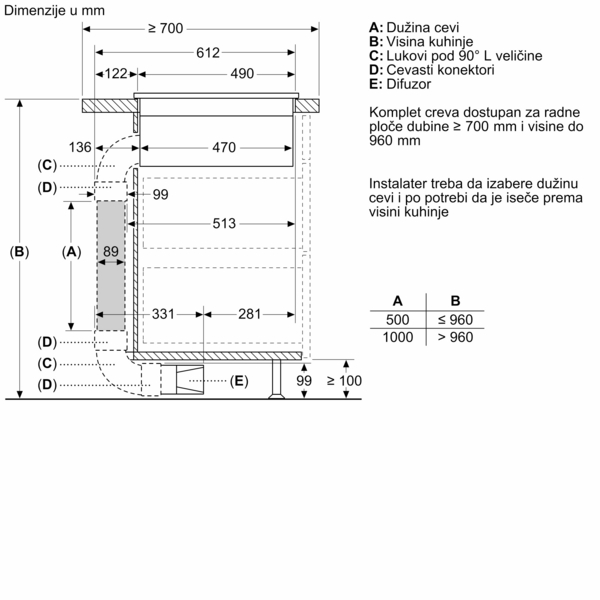 Dimenzije u mm

≥ 700
612
122
490
136
470
(C)
(D)
99
513
(B)
(A)
89
331
281
(D)
(C)
(D)
(E)
99
≥ 100

A: Dužina cevi
B: Visina kuhinje
C: Lukovi pod 90° L veličine
D: Cevasti konektori
E: Difuzor

Komplet creva dostupan za radne ploče dubine ≥ 700 mm i visine do 960 mm

Instalater treba da izabere dužinu cevi i po potrebi da je iseče prema visini kuhinje

| A | B |
|---|---|
| 500 | ≤ 960 |
| 1000 | > 960 |